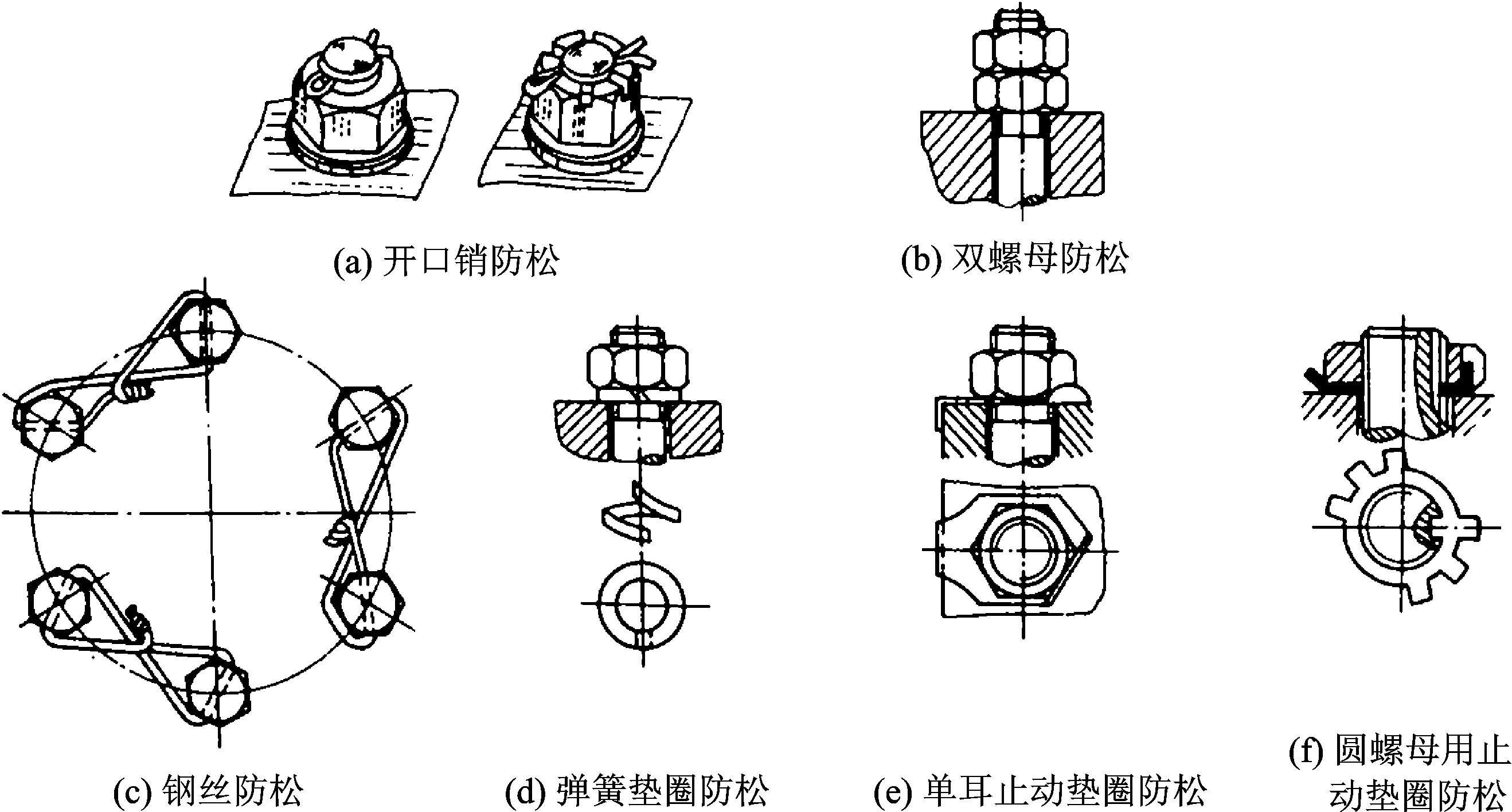 (a) 开口销防松

(b) 双螺母防松

(c) 钢丝防松

(d) 弹簧垫圈防松

(e) 单耳止动垫圈防松

(f) 圆螺母用止动垫圈防松