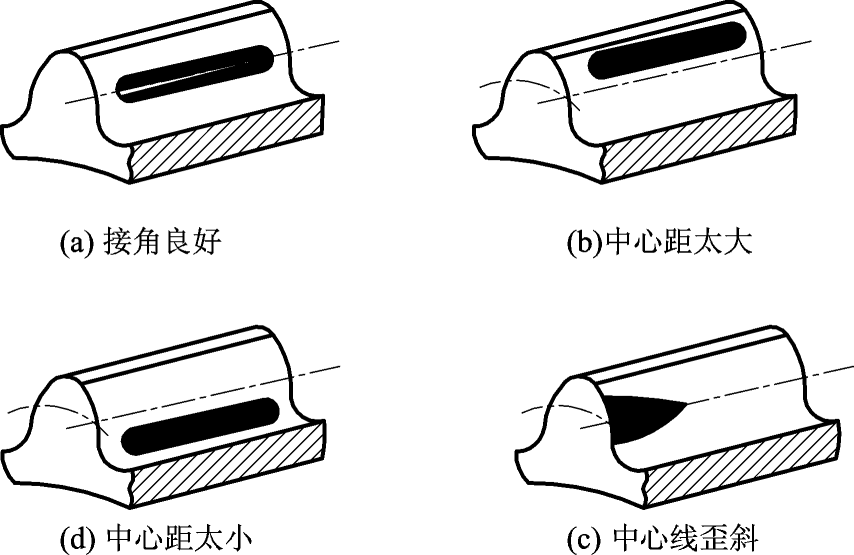 (a) 接角良好

(b)中心距太大

(d) 中心距太小

(c) 中心线歪斜